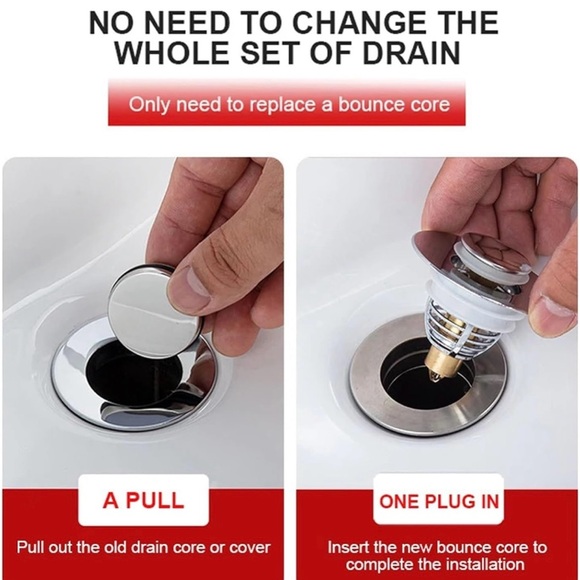 NO NEED TO CHANGE THE WHOLE SET OF DRAIN

Only need to replace a bounce core

A PULL

Pull out the old drain core or cover

ONE PLUG IN

Insert the new bounce core to complete the installation